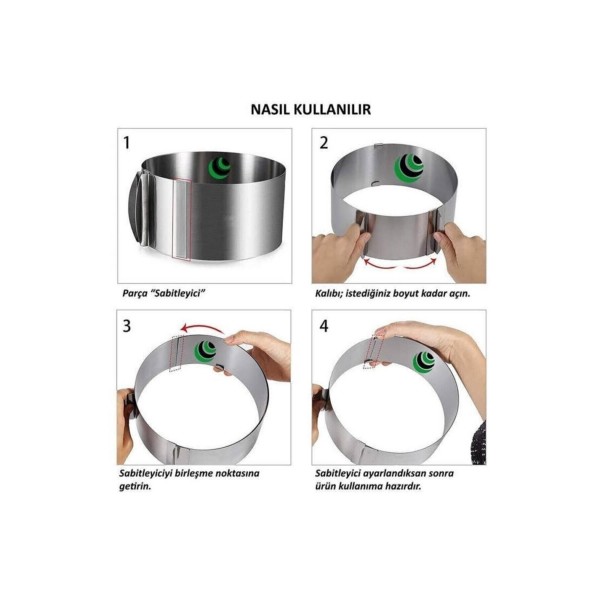 NASIL KULLANILIR

1

Parça "Sabitleyici"

2

Kalıbı; istediğiniz boyut kadar açın.

3

Sabitleyiciyi birleşme noktasına getirin.

4

Sabitleyici ayarlandıksan sonra ürün kullanıma hazırdır.